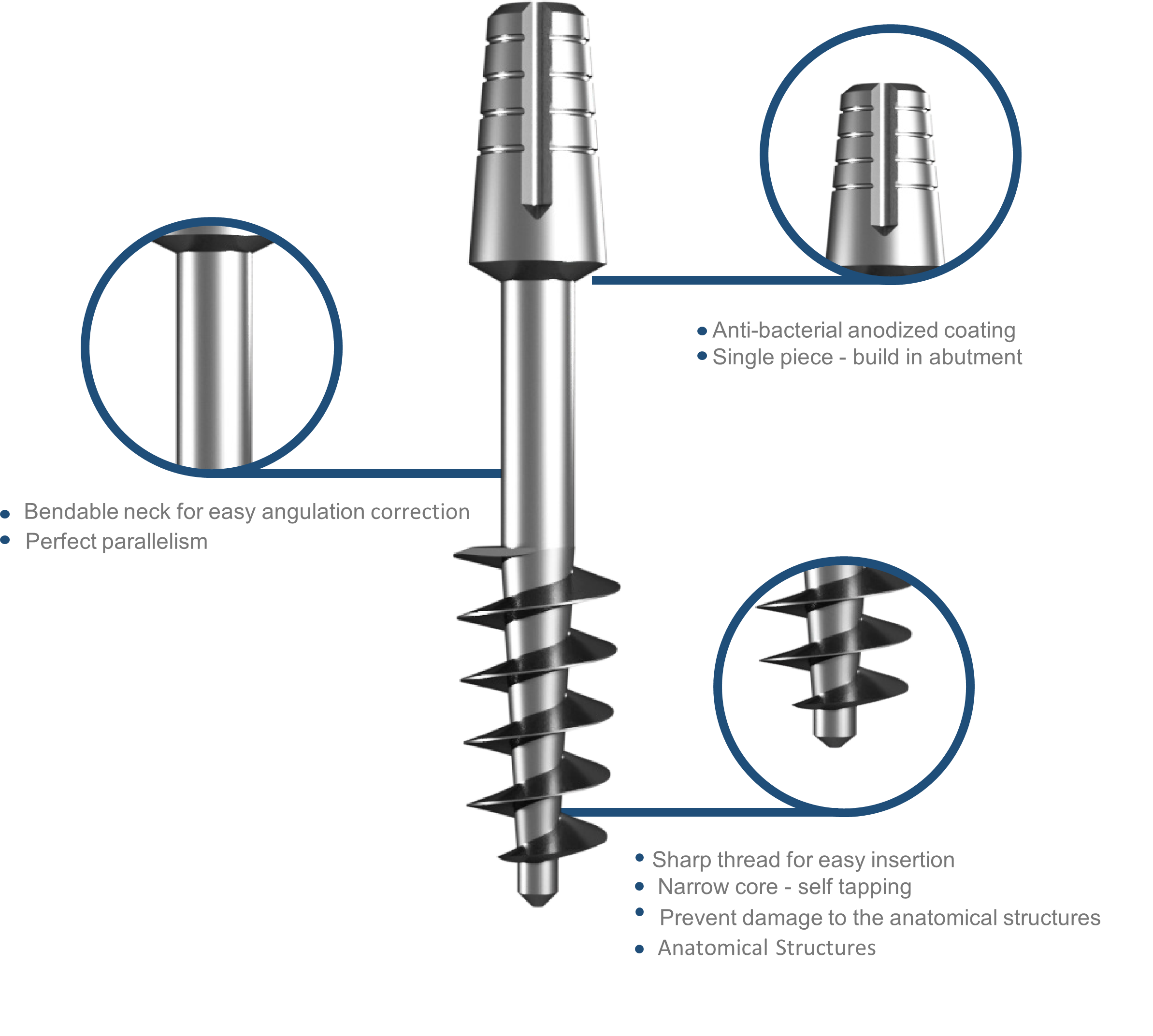 • Anti-bacterial anodized coating
• Single piece - build in abutment

• Bendable neck for easy angulation correction
• Perfect parallelism

• Sharp thread for easy insertion
• Narrow core - self tapping
• Prevent damage to the anatomical structures
• Anatomical Structures